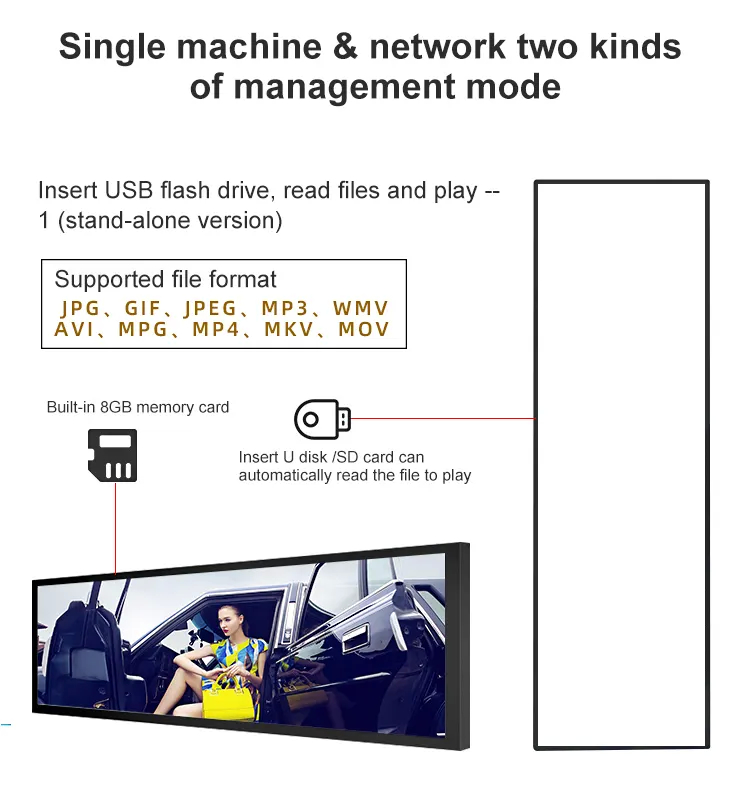 Single machine & network two kinds of management mode

Insert USB flash drive, read files and play -- 1 (stand-alone version)

Supported file format
JPG、GIF、JPEG、MP3、WMV
AVI、MPG、MP4、MKV、MOV

Built-in 8GB memory card

Insert U disk /SD card can automatically read the file to play